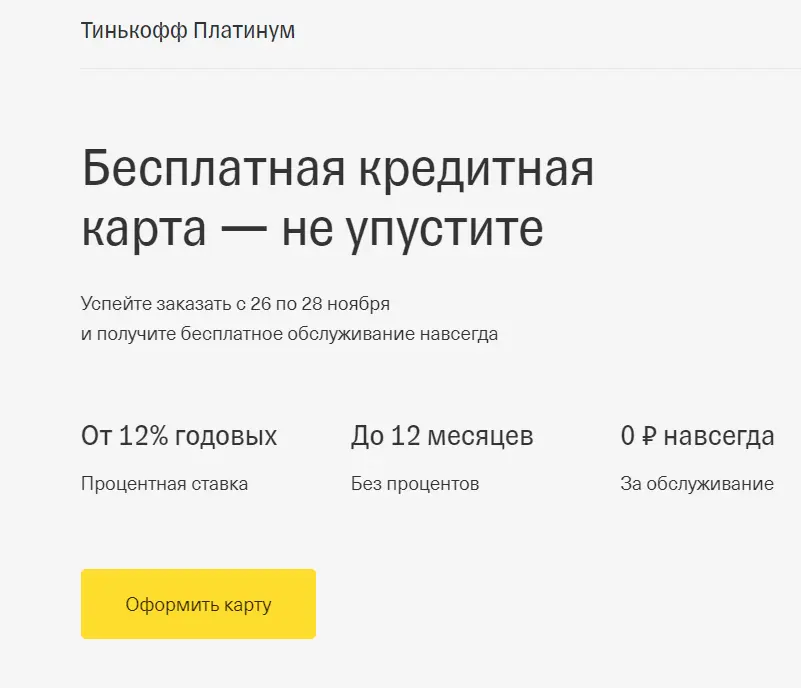 Тинькофф Платинум

Бесплатная кредитная карта — не упустите

Успейте заказать с 26 по 28 ноября и получите бесплатное обслуживание навсегда

От 12% годовых

Процентная ставка

До 12 месяцев

Без процентов

0 ₽ навсегда

За обслуживание

Оформить карту