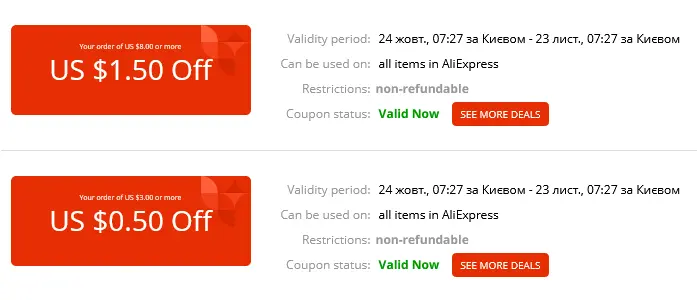 Your order of US $8.00 or more
US $1.50 Off

Validity period: 24 жовт., 07:27 за Києвом - 23 лист., 07:27 за Києвом
Can be used on: all items in AliExpress
Restrictions: non-refundable
Coupon status: Valid Now
SEE MORE DEALS

Your order of US $3.00 or more
US $0.50 Off

Validity period: 24 жовт., 07:27 за Києвом - 23 лист., 07:27 за Києвом
Can be used on: all items in AliExpress
Restrictions: non-refundable
Coupon status: Valid Now
SEE MORE DEALS