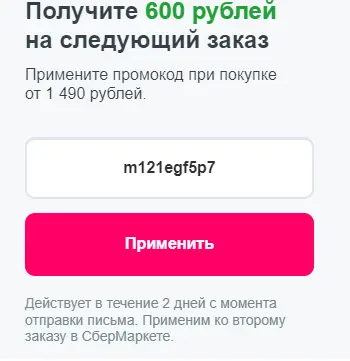 Получите 600 рублей на следующий заказ

Примените промокод при покупке от 1 490 рублей.

m121egf5p7

Применить

Действует в течение 2 дней с момента отправки письма. Применим ко второму заказу в СберМаркете.