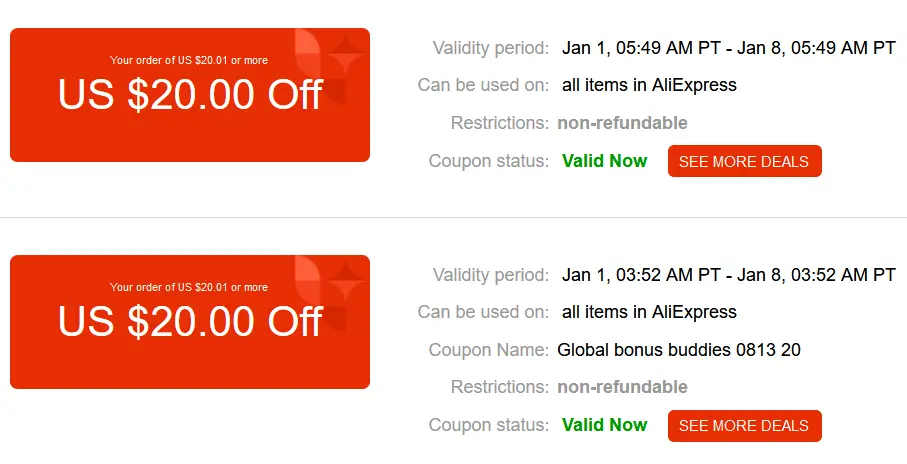 Your order of US $20.01 or more
US $20.00 Off

Validity period: Jan 1, 05:49 AM PT - Jan 8, 05:49 AM PT
Can be used on: all items in AliExpress
Restrictions: non-refundable
Coupon status: Valid Now
SEE MORE DEALS

Your order of US $20.01 or more
US $20.00 Off

Validity period: Jan 1, 03:52 AM PT - Jan 8, 03:52 AM PT
Can be used on: all items in AliExpress
Coupon Name: Global bonus buddies 0813 20
Restrictions: non-refundable
Coupon status: Valid Now
SEE MORE DEALS