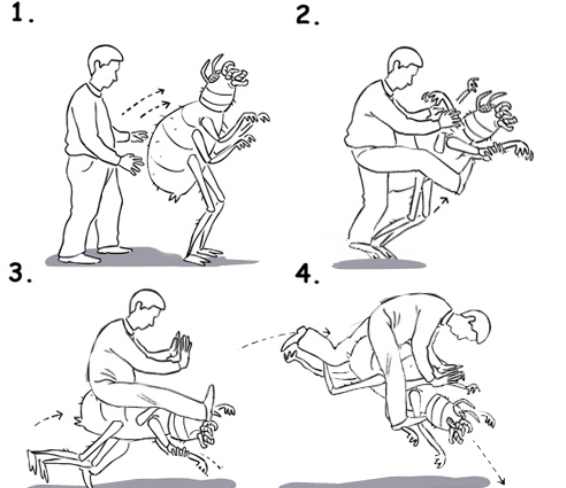 1.

2.

3.

4.