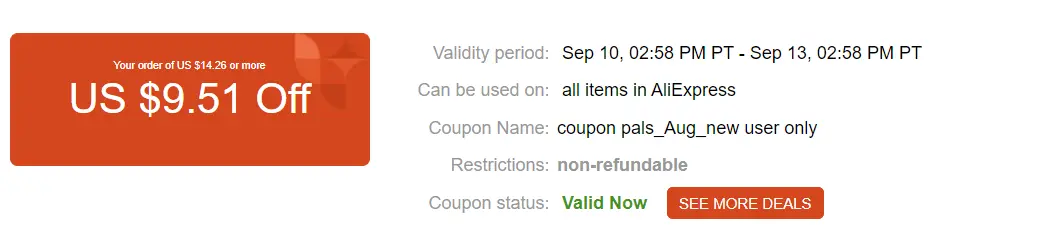 Your order of US $14.26 or more
US $9.51 Off

Validity period: Sep 10, 02:58 PM PT - Sep 13, 02:58 PM PT
Can be used on: all items in AliExpress
Coupon Name: coupon pals_Aug_new user only
Restrictions: non-refundable
Coupon status: Valid Now SEE MORE DEALS