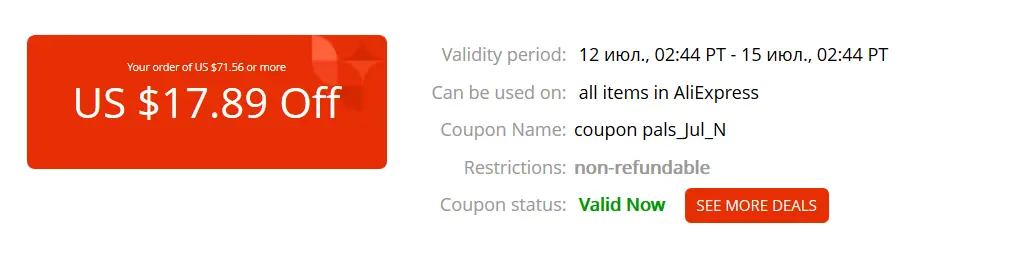 Your order of US $71.56 or more
US $17.89 Off

Validity period: 12 июл., 02:44 PT - 15 июл., 02:44 PT
Can be used on: all items in AliExpress
Coupon Name: coupon pals_Jul_N
Restrictions: non-refundable
Coupon status: Valid Now SEE MORE DEALS