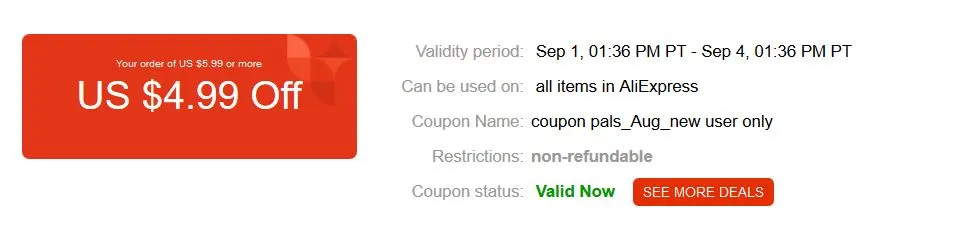 Your order of US $5.99 or more
US $4.99 Off

Validity period: Sep 1, 01:36 PM PT - Sep 4, 01:36 PM PT
Can be used on: all items in AliExpress
Coupon Name: coupon pals_Aug_new user only
Restrictions: non-refundable
Coupon status: Valid Now SEE MORE DEALS